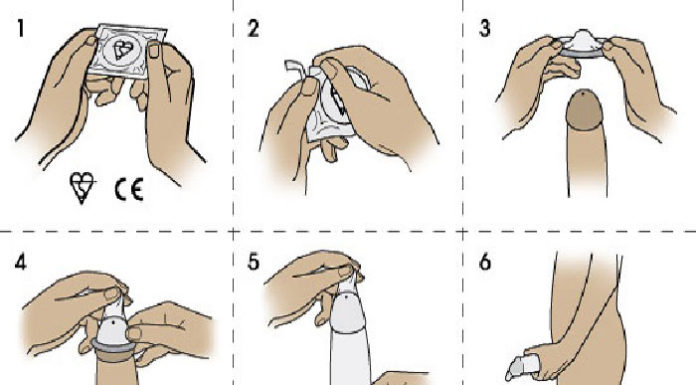 1

CE

2

3

4

5

6