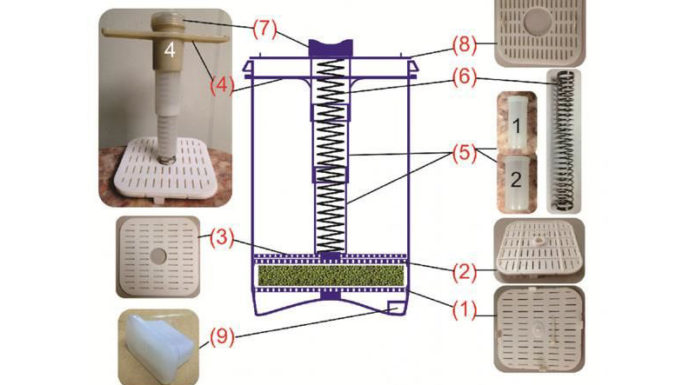 4
(7)
(8)
(4)
(6)
1
(5)
2
(3)
(2)
(1)
(9)