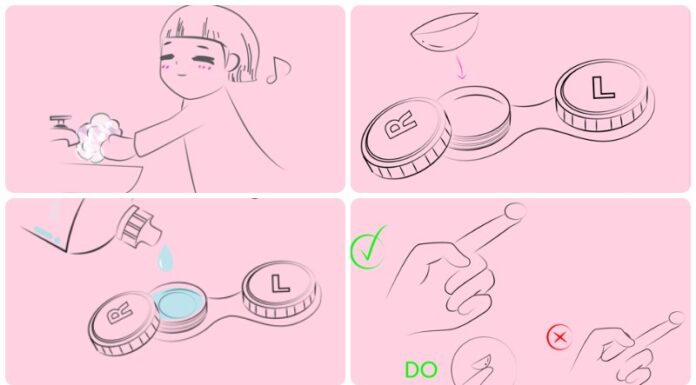 R
L
R
L
DO