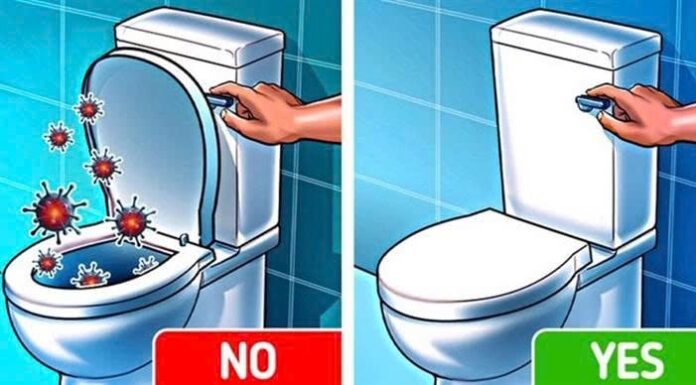 NO

YES